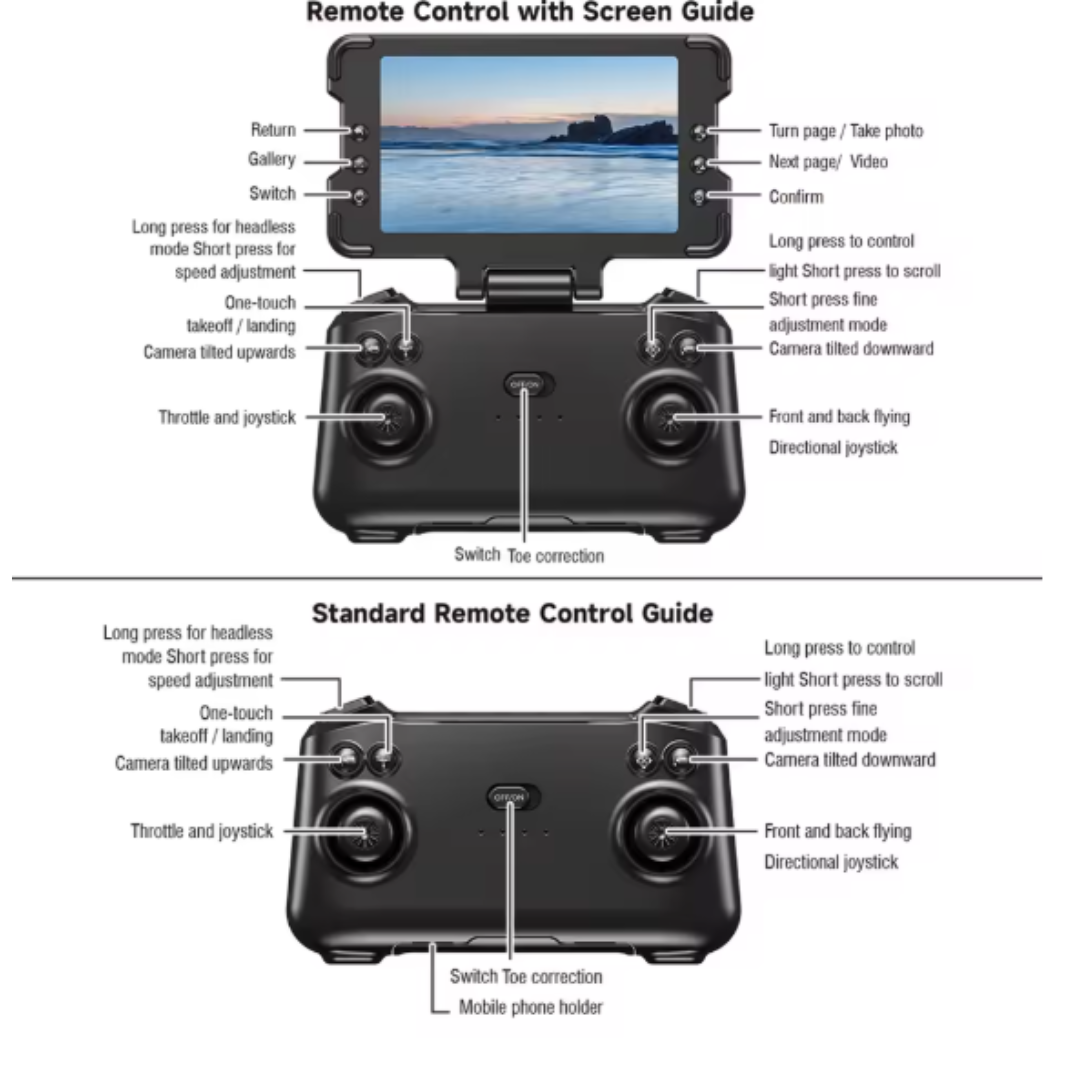 Remote Control with Screen Guide

Return
Gallery
Switch
Long press for headless mode Short press for speed adjustment
One-touch takeoff / landing
Camera tilted upwards
Throttle and joystick

Turn page / Take photo
Next page/ Video
Confirm
Long press to control light Short press to scroll
Short press fine adjustment mode
Camera tilted downward
Front and back flying Directional joystick

OFF/ON

Switch Toe correction

Standard Remote Control Guide

Long press for headless mode Short press for speed adjustment
One-touch takeoff / landing
Camera tilted upwards
Throttle and joystick

Long press to control light Short press to scroll
Short press fine adjustment mode
Camera tilted downward
Front and back flying Directional joystick

OFF/ON

Switch Toe correction
Mobile phone holder