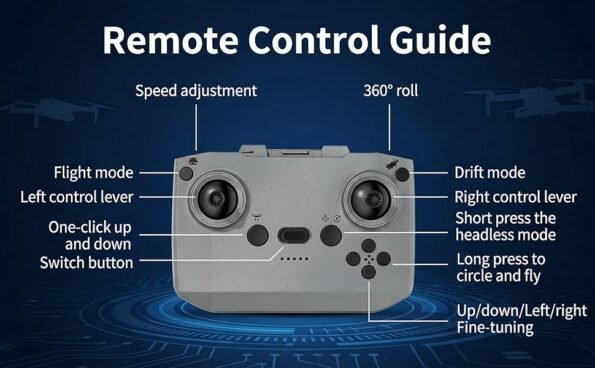 Remote Control Guide

Speed adjustment

360° roll

Flight mode

Left control lever

One-click up and down

Switch button

Drift mode

Right control lever

Short press the headless mode

Long press to circle and fly

Up/down/Left/right Fine-tuning